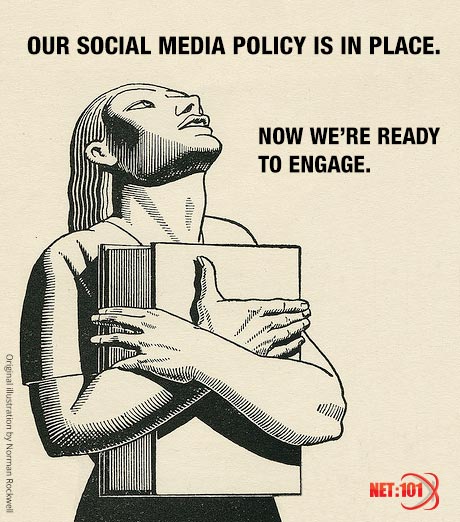 OUR SOCIAL MEDIA POLICY IS IN PLACE.

NOW WE'RE READY TO ENGAGE.

Original illustration by Norman Rockwell

NET:101