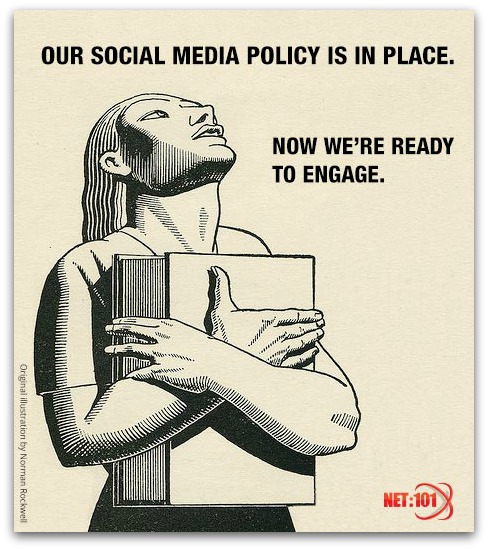 OUR SOCIAL MEDIA POLICY IS IN PLACE.

NOW WE'RE READY TO ENGAGE.

Original illustration by Norman Rockwell

NET:101